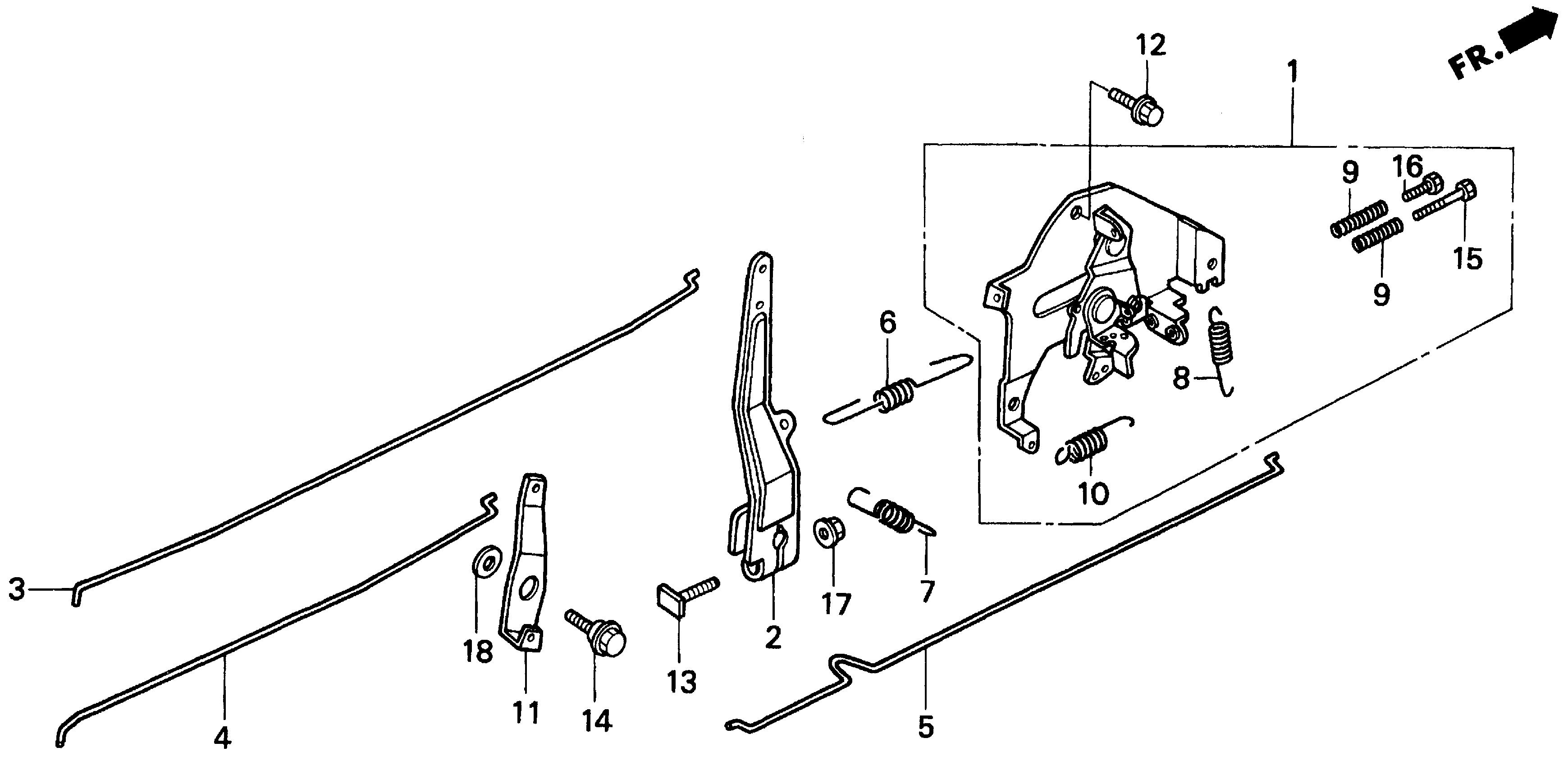 FR.
12
1
9
16
15
9
6
8
10
3
18
11
14
13
2
17
7
4
5